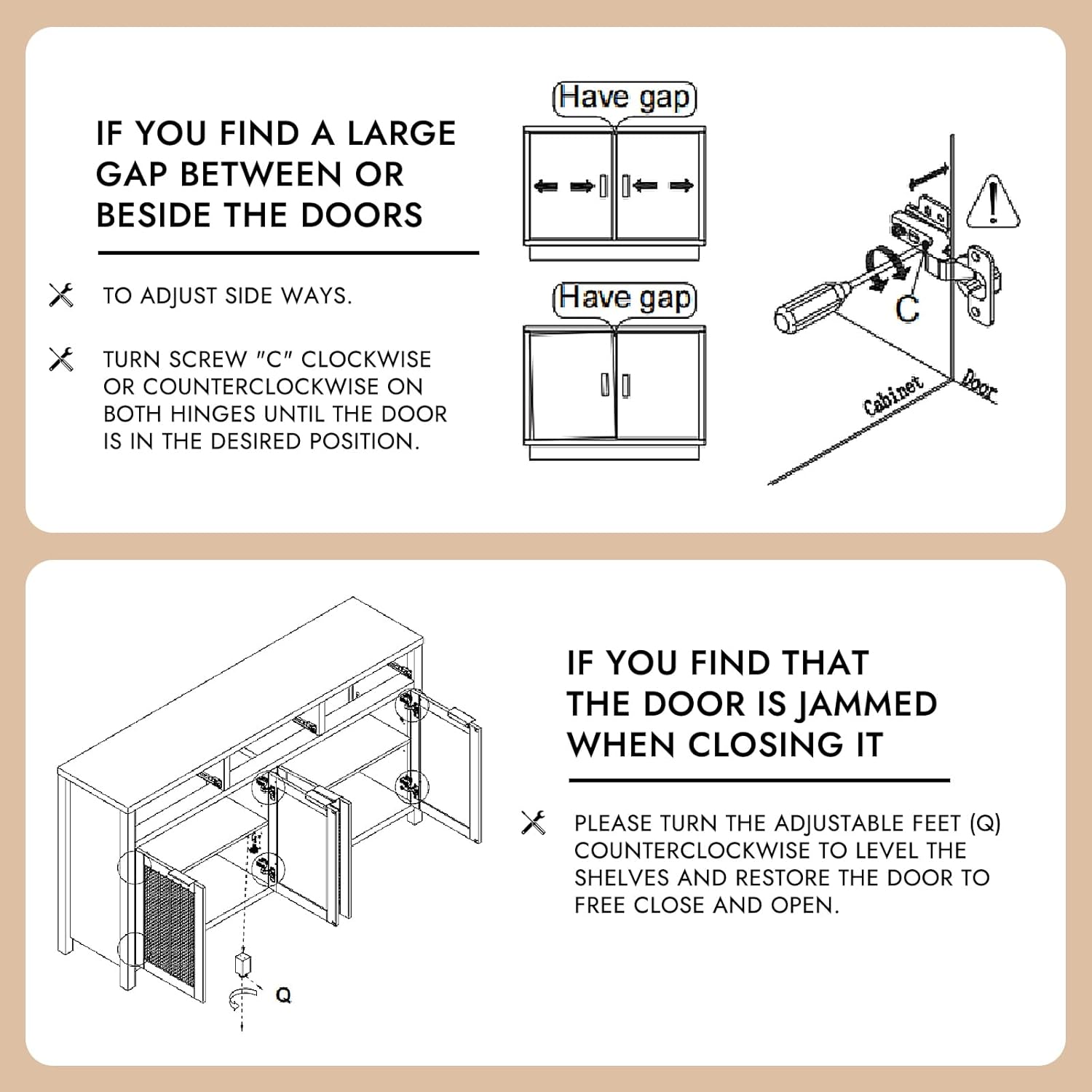 IF YOU FIND A LARGE GAP BETWEEN OR BESIDE THE DOORS

TO ADJUST SIDE WAYS.

TURN SCREW "C" CLOCKWISE OR COUNTERCLOCKWISE ON BOTH HINGES UNTIL THE DOOR IS IN THE DESIRED POSITION.

Have gap

Have gap

C

Cabinet

Door

Q

IF YOU FIND THAT THE DOOR IS JAMMED WHEN CLOSING IT

PLEASE TURN THE ADJUSTABLE FEET (Q) COUNTERCLOCKWISE TO LEVEL THE SHELVES AND RESTORE THE DOOR TO FREE CLOSE AND OPEN.